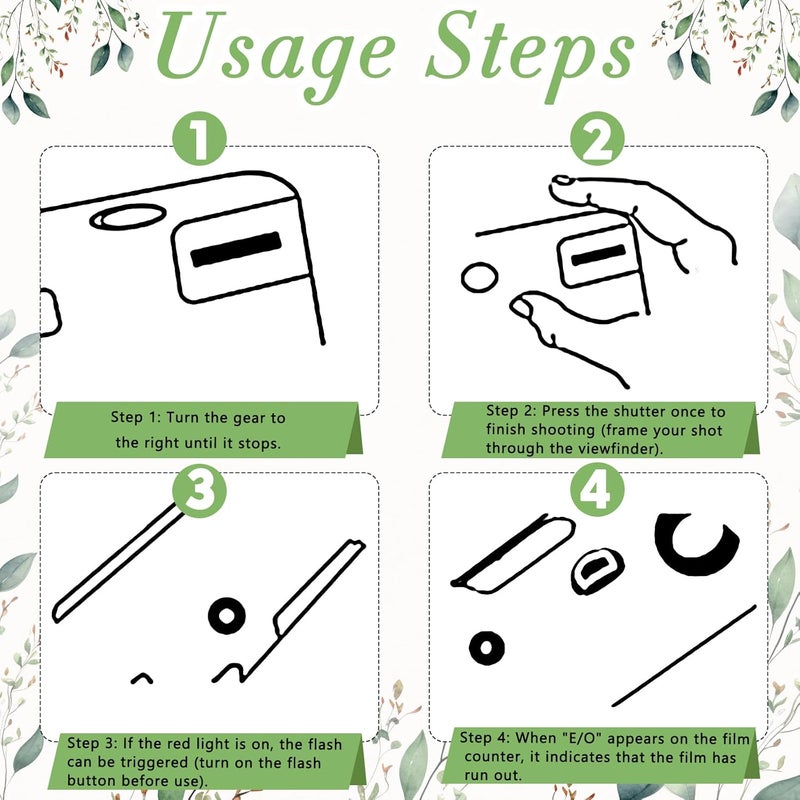 Usage Steps

1

Step 1: Turn the gear to the right until it stops.

2

Step 2: Press the shutter once to finish shooting (frame your shot through the viewfinder).

3

Step 3: If the red light is on, the flash can be triggered (turn on the flash button before use).

4

Step 4: When "E/O" appears on the film counter, it indicates that the film has run out.